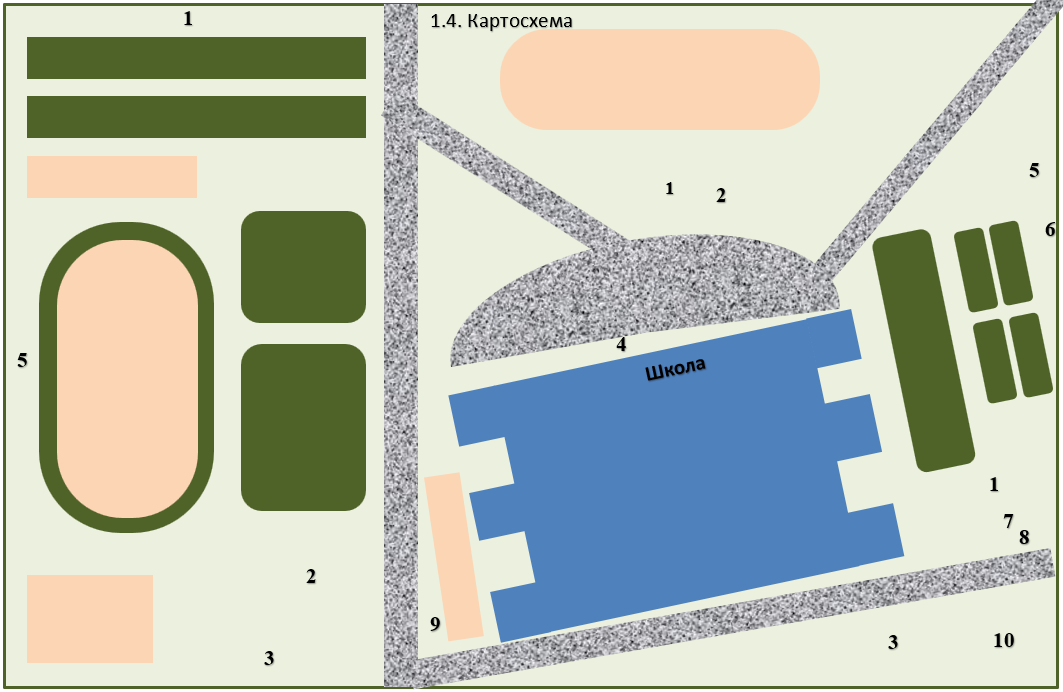 1

5

2

3

1.4. Картосхема

1

2

5

6

4

Школа

1

7

8

9

3

10